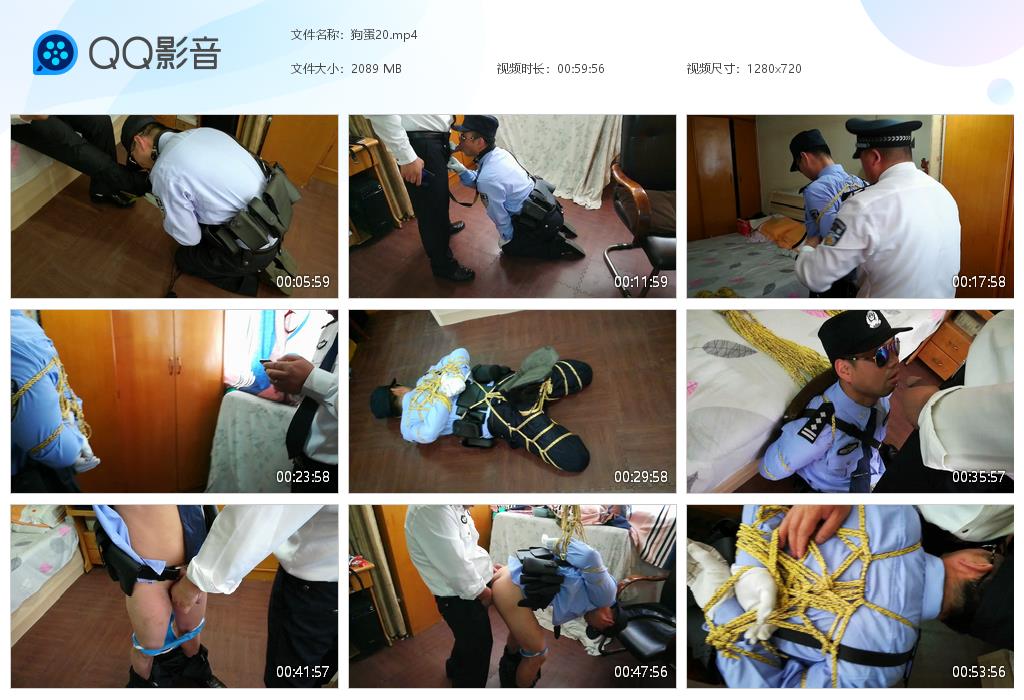 QQ影音

文件名称：狗蛋20.mp4

文件大小：2089 MB

视频时长：00:59:56

视频尺寸：1280x720

00:05:59

00:11:59

00:17:58

00:23:58

00:29:58

00:35:57

00:41:57

00:47:56

00:53:56